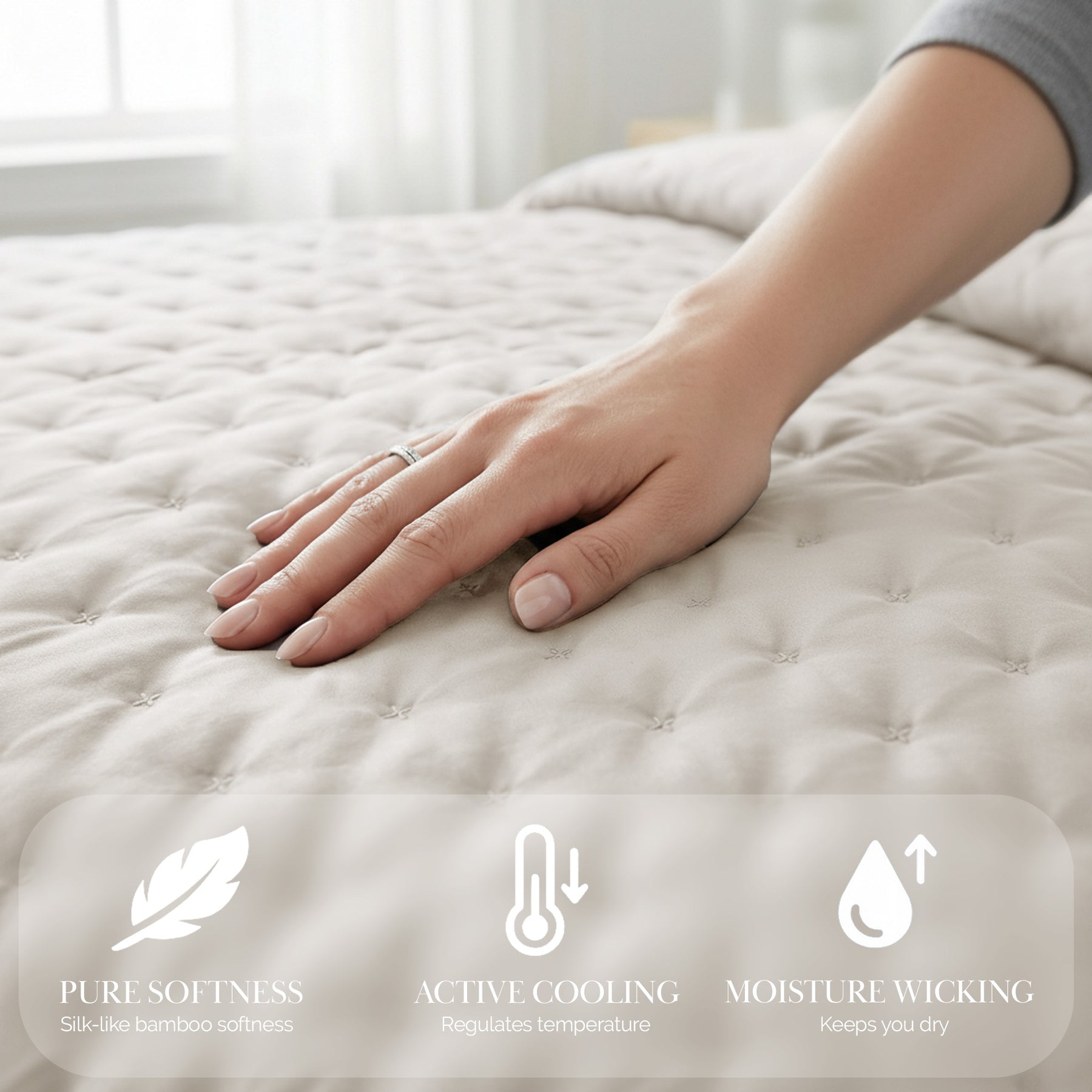 PURE SOFTNESS
Silk-like bamboo softness

ACTIVE COOLING
Regulates temperature

MOISTURE WICKING
Keeps you dry