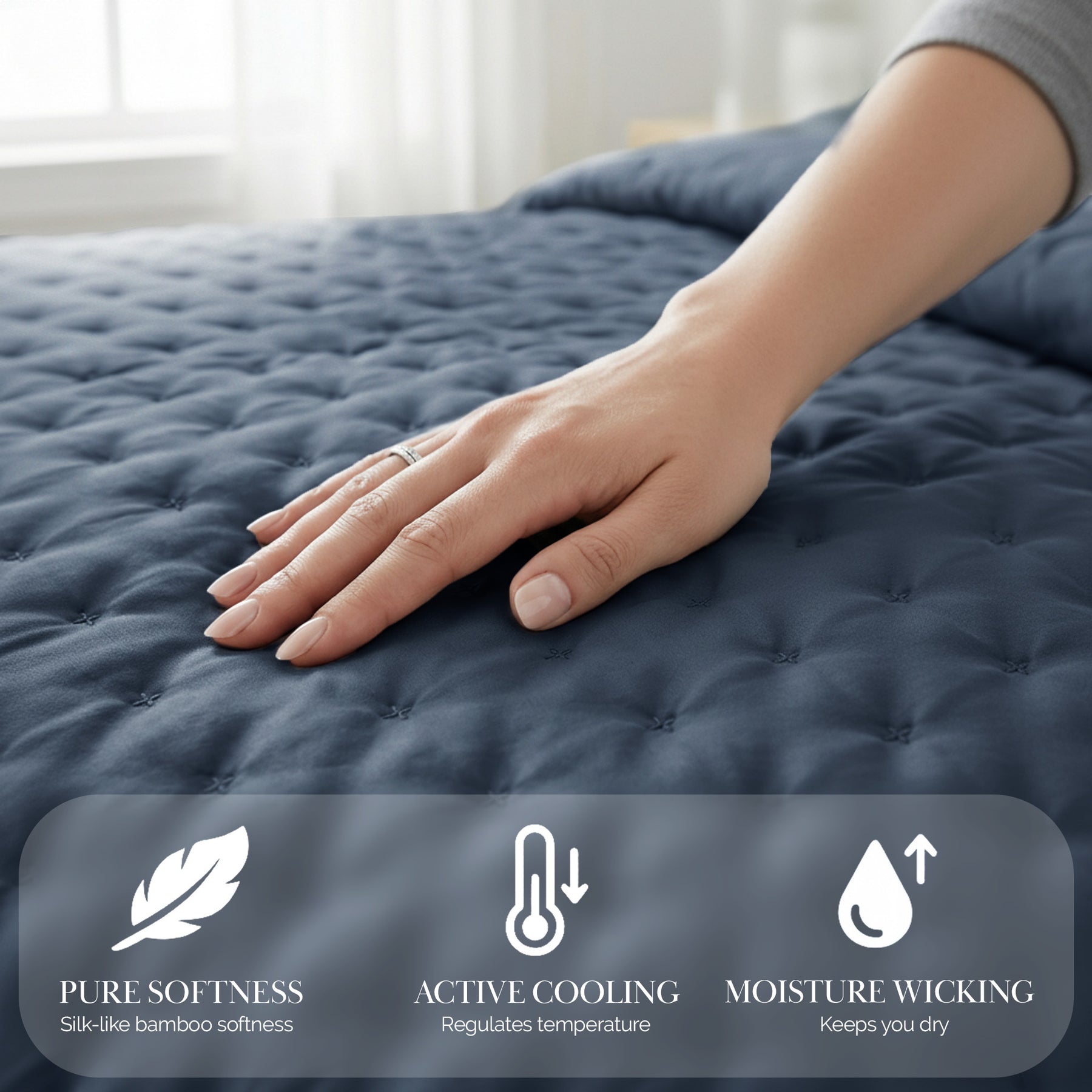 PURE SOFTNESS
Silk-like bamboo softness

ACTIVE COOLING
Regulates temperature

MOISTURE WICKING
Keeps you dry