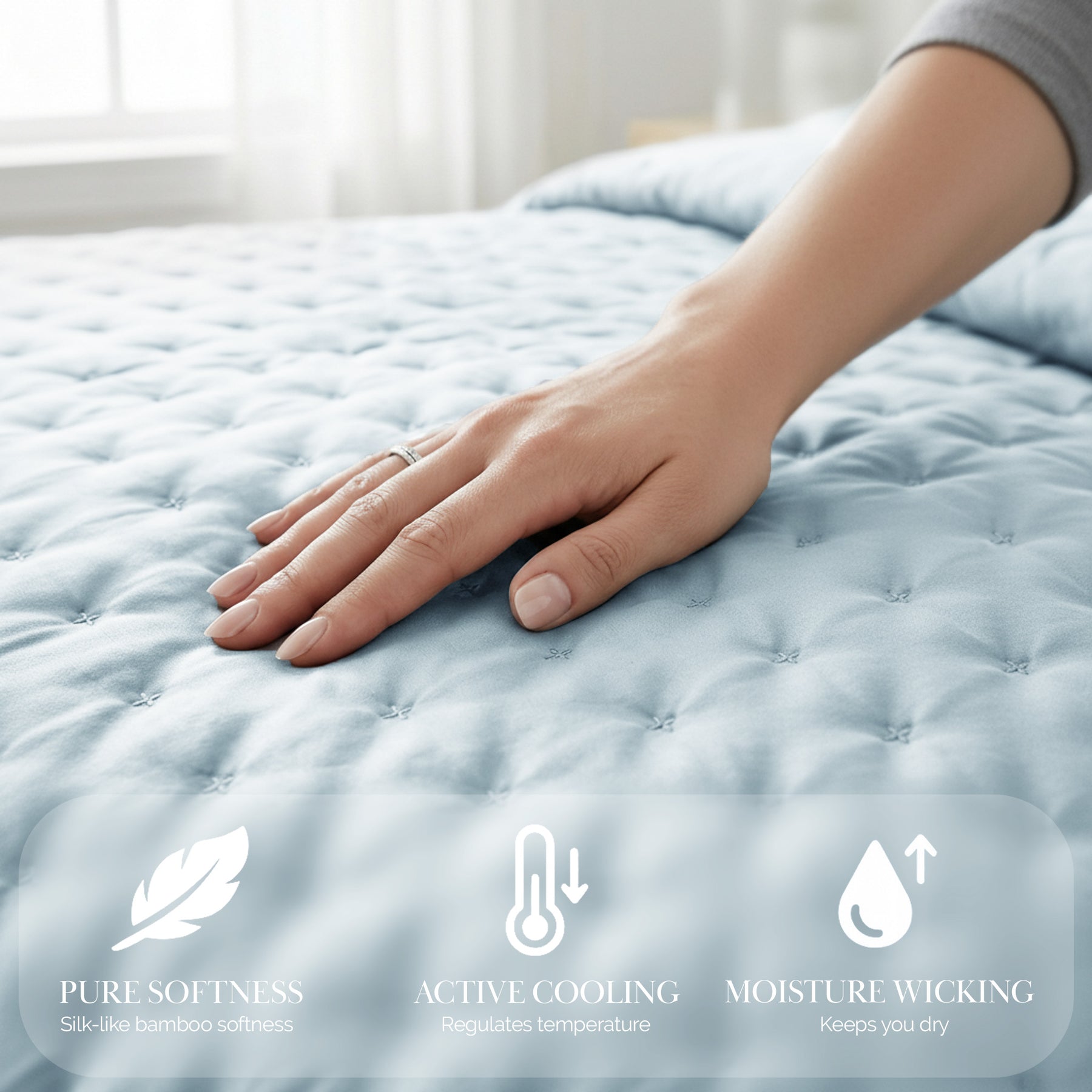 PURE SOFTNESS
Silk-like bamboo softness

ACTIVE COOLING
Regulates temperature

MOISTURE WICKING
Keeps you dry