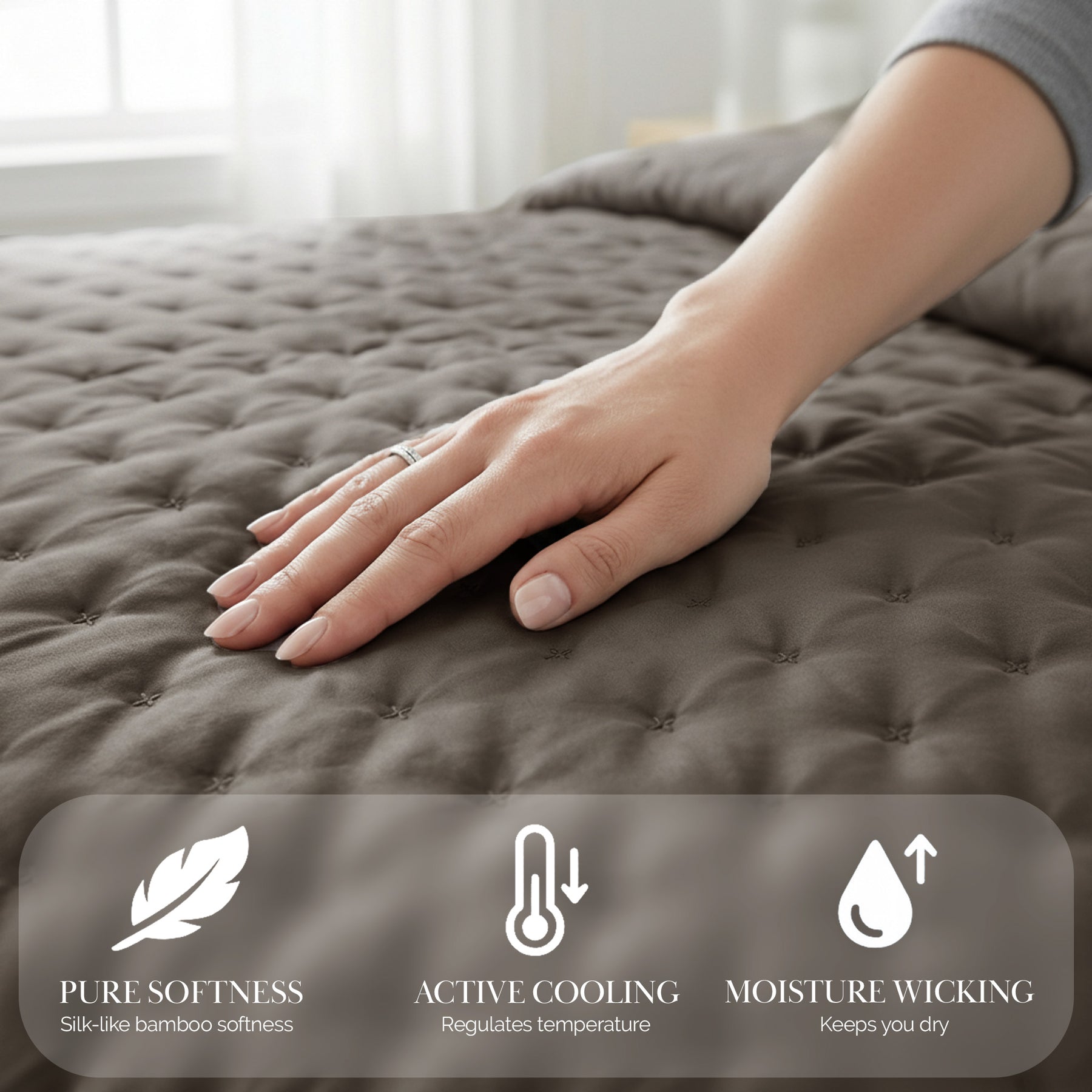 PURE SOFTNESS
Silk-like bamboo softness

ACTIVE COOLING
Regulates temperature

MOISTURE WICKING
Keeps you dry