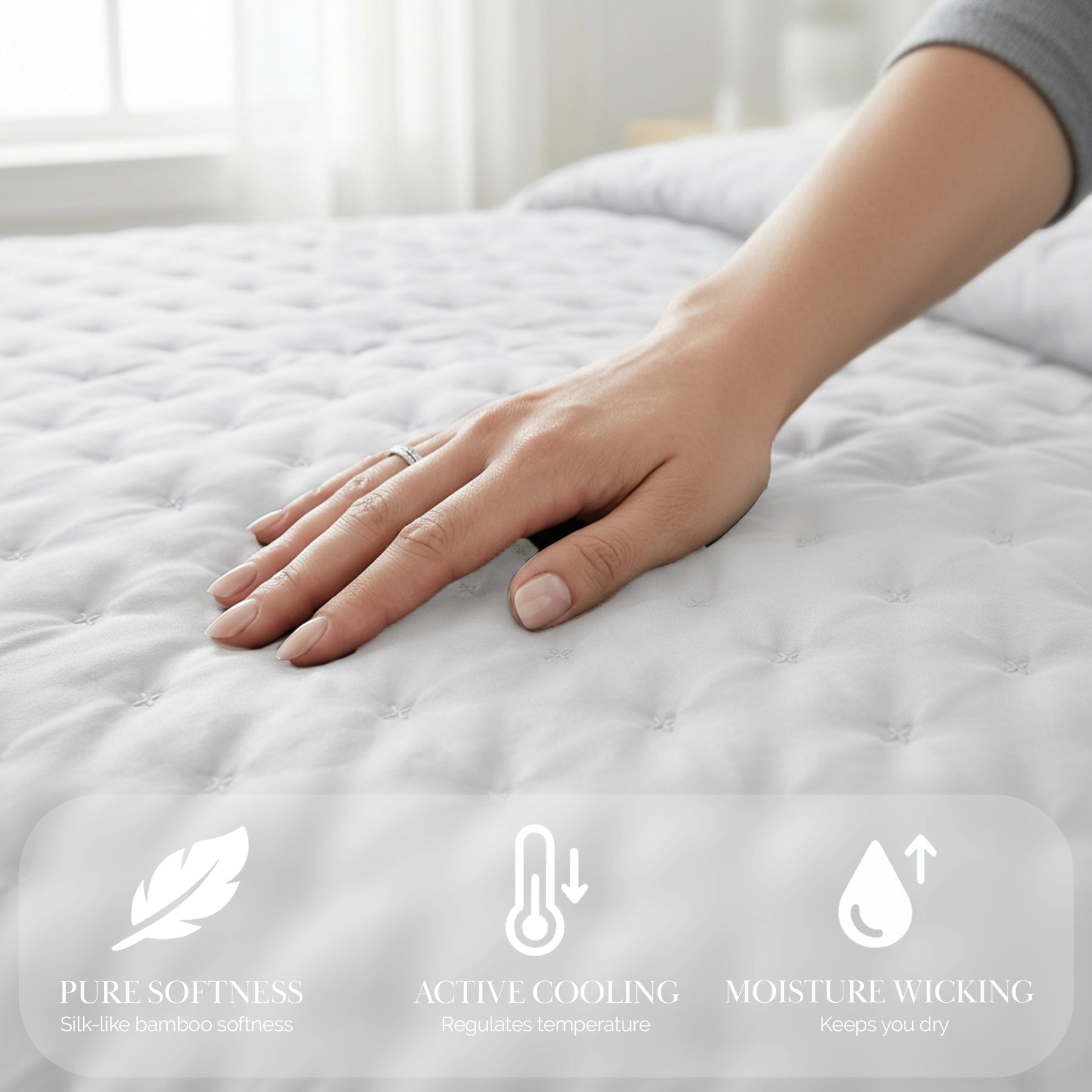 PURE SOFTNESS
Silk-like bamboo softness

ACTIVE COOLING
Regulates temperature

MOISTURE WICKING
Keeps you dry