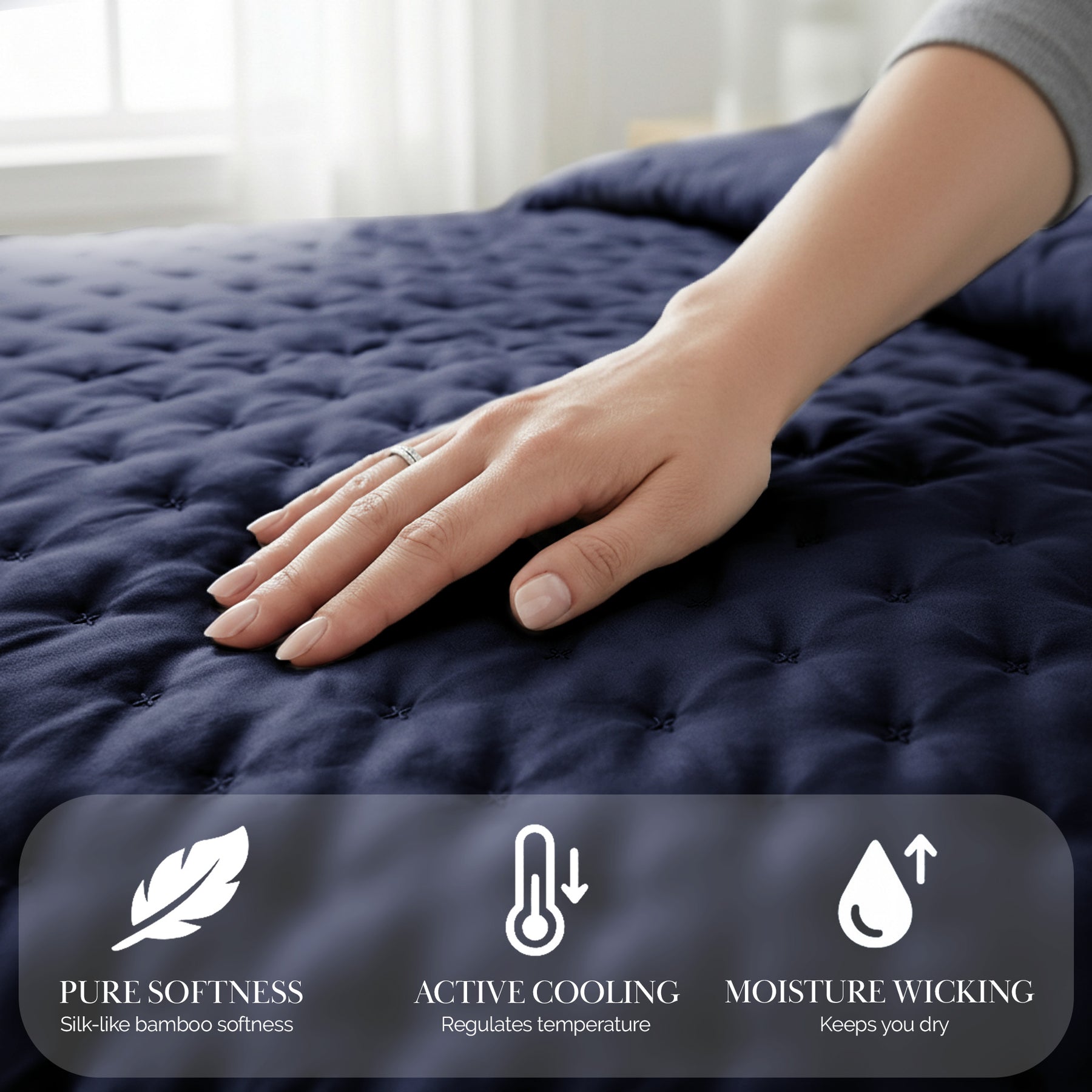 PURE SOFTNESS
Silk-like bamboo softness

ACTIVE COOLING
Regulates temperature

MOISTURE WICKING
Keeps you dry