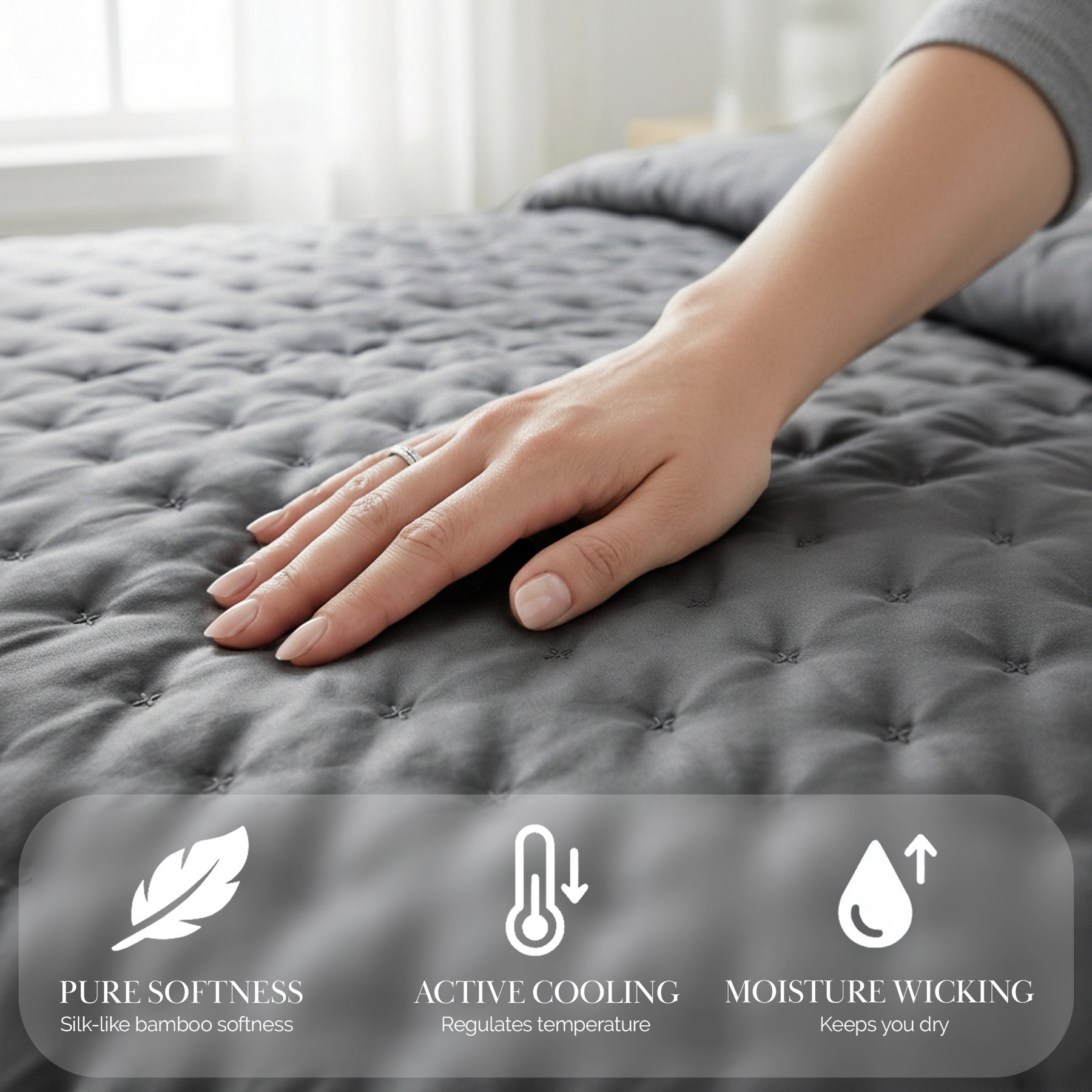 PURE SOFTNESS
Silk-like bamboo softness

ACTIVE COOLING
Regulates temperature

MOISTURE WICKING
Keeps you dry